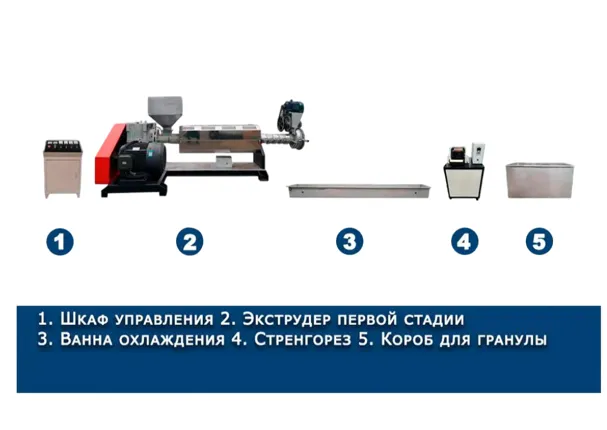 1

2

3

4

5

1. Шкаф управления 2. Экструдер первой стадии
3. Ванна охлаждения 4. Стренгорез 5. Короб для гранулы