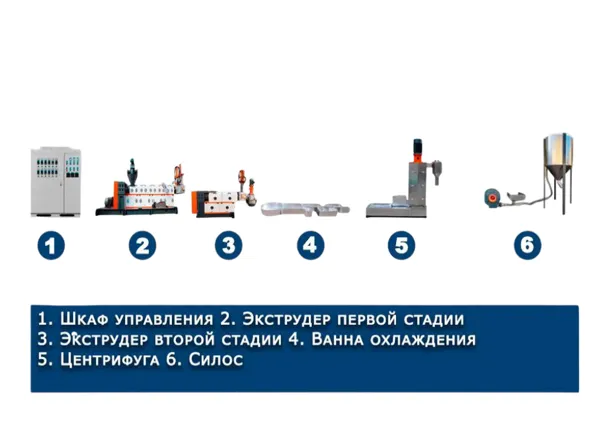 1

2

3

4

5

6

1. Шкаф управления 2. Экструдер первой стадии
3. Экструдер второй стадии 4. Ванна охлаждения
5. Центрифуга 6. Силос