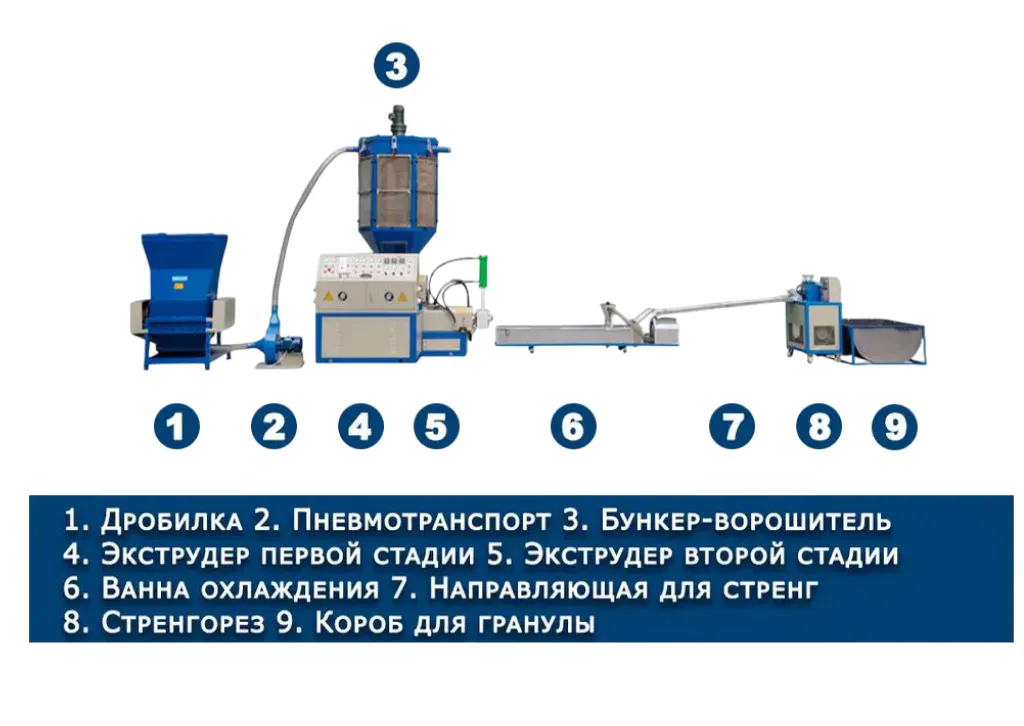 3

1 2 4 5 6 7 8 9

1. Дробилка 2. Пневмотранспорт 3. Бункер-ворошитель
4. Экструдер первой стадии 5. Экструдер второй стадии
6. Ванна охлаждения 7. Направляющая для стренг
8. Стренгорез 9. Короб для гранулы