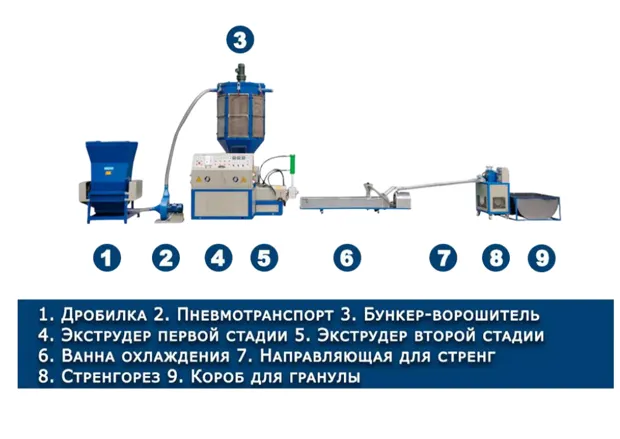 3

1 2 4 5 6 7 8 9

1. Дробилка 2. Пневмотранспорт 3. Бункер-ворошитель
4. Экструдер первой стадии 5. Экструдер второй стадии
6. Ванна охлаждения 7. Направляющая для стренг
8. Стренгорез 9. Короб для гранулы