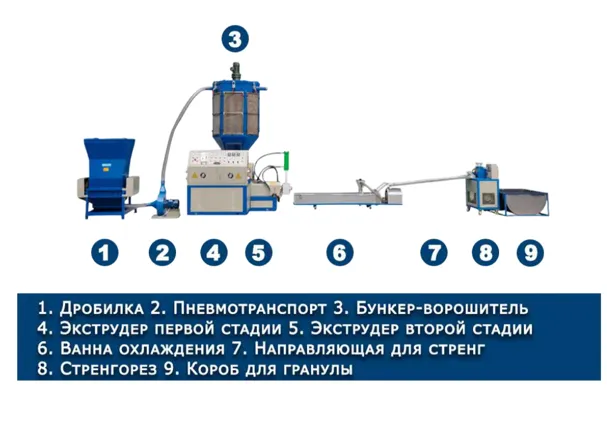 3

1 2 4 5 6 7 8 9

1. Дробилка 2. Пневмотранспорт 3. Бункер-ворошитель
4. Экструдер первой стадии 5. Экструдер второй стадии
6. Ванна охлаждения 7. Направляющая для стренг
8. Стренгорез 9. Короб для гранулы